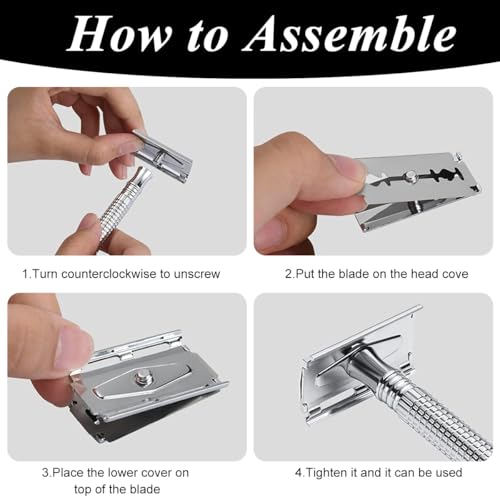 How to Assemble

1.Turn counterclockwise to unscrew

2.Put the blade on the head cove

3.Place the lower cover on top of the blade

4.Tighten it and it can be used