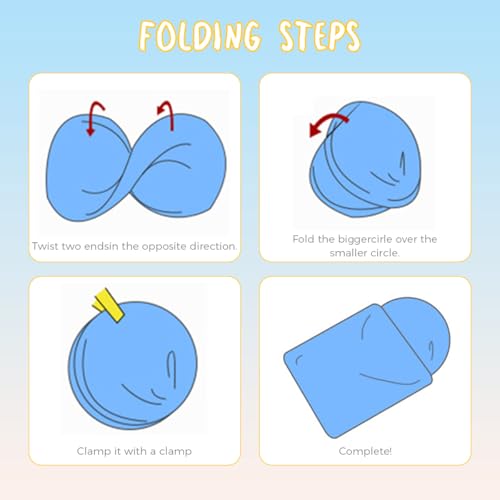 FOLDING STEPS

Twist two endsin the opposite direction.

Fold the biggercirle over the smaller circle.

Clamp it with a clamp

Complete!