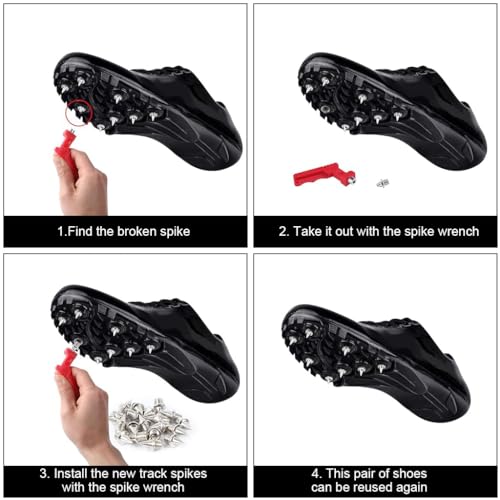 1.Find the broken spike

2. Take it out with the spike wrench

3. Install the new track spikes with the spike wrench

4. This pair of shoes can be reused again