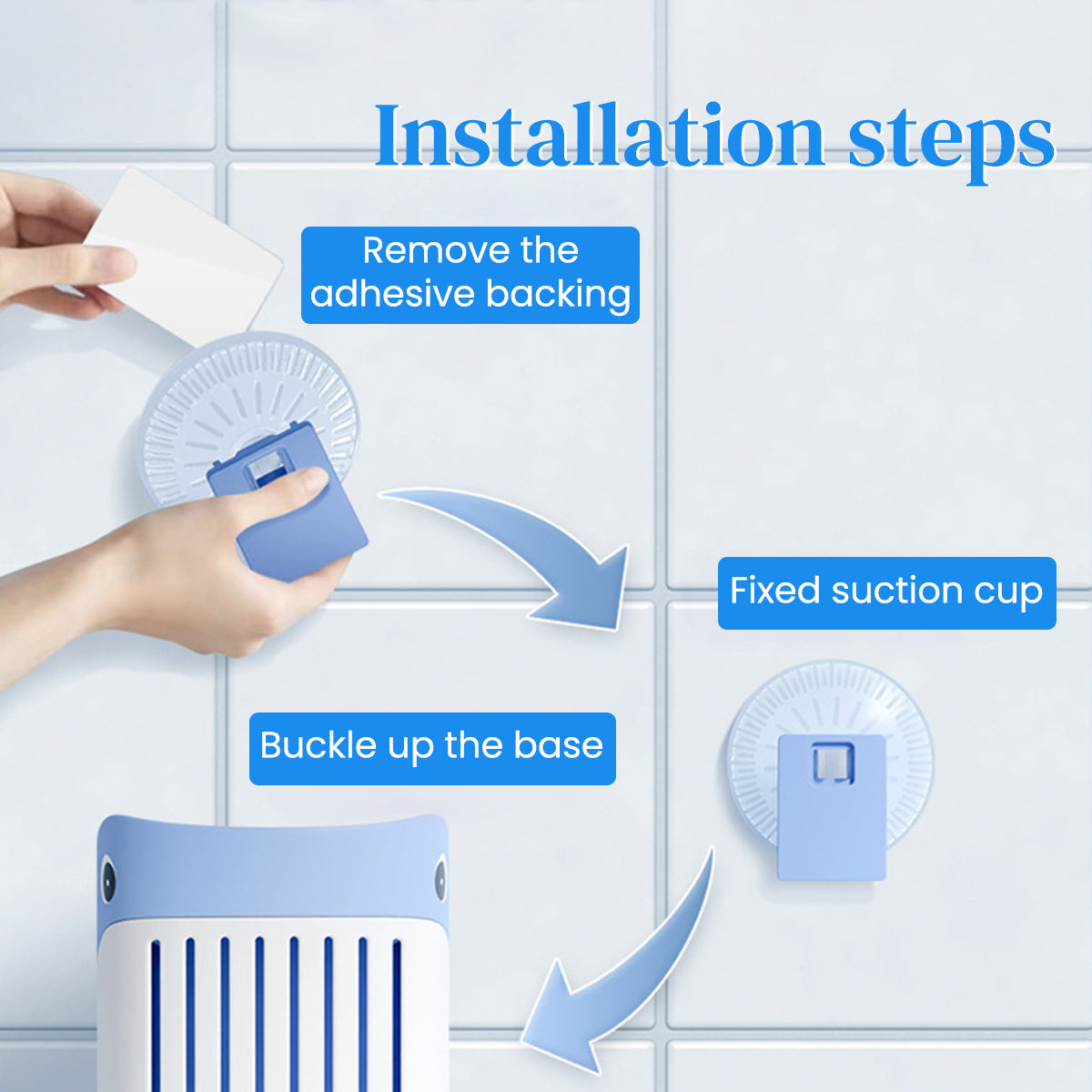 Installation steps

Remove the adhesive backing

Fixed suction cup

Buckle up the base