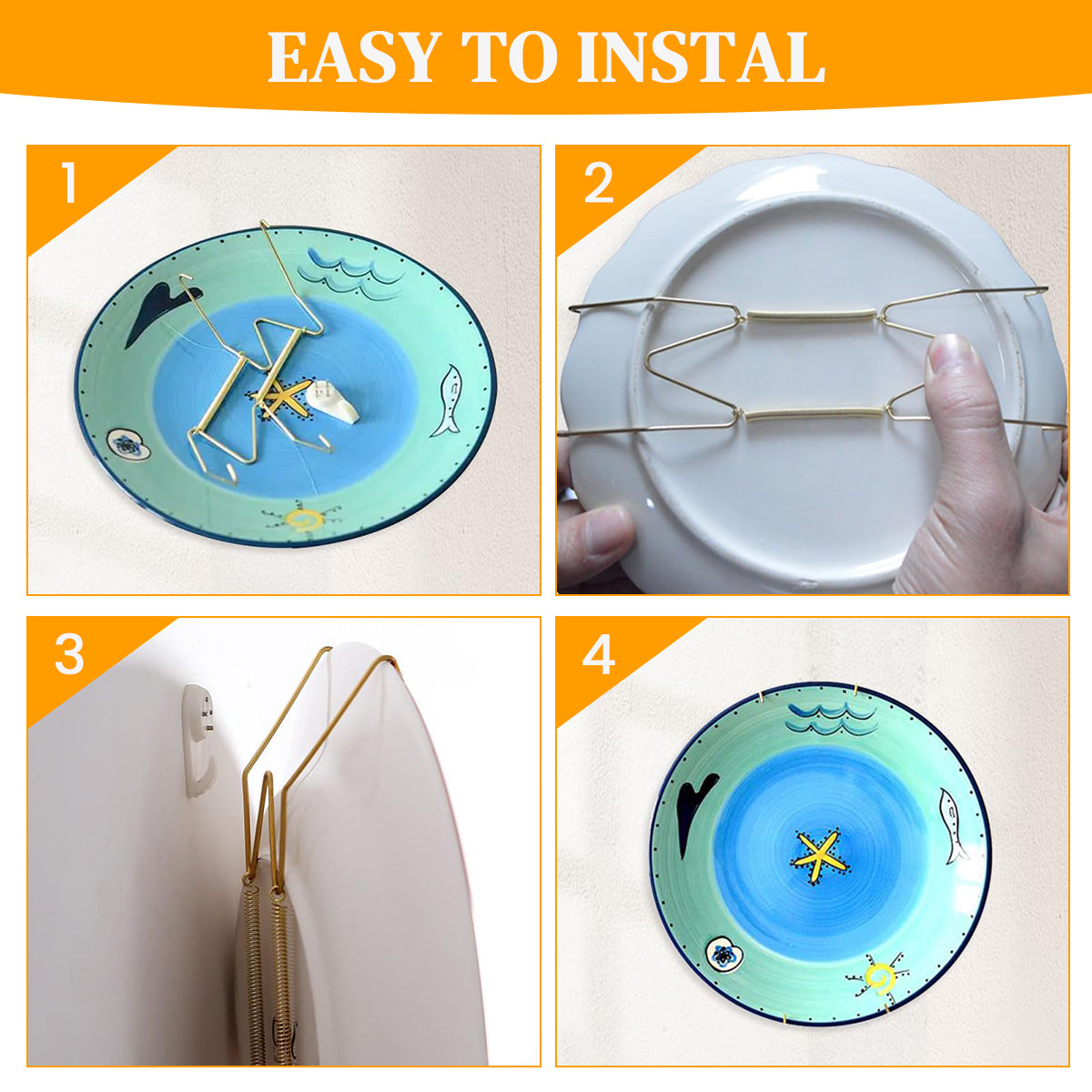 EASY TO INSTAL

1

2

3

4