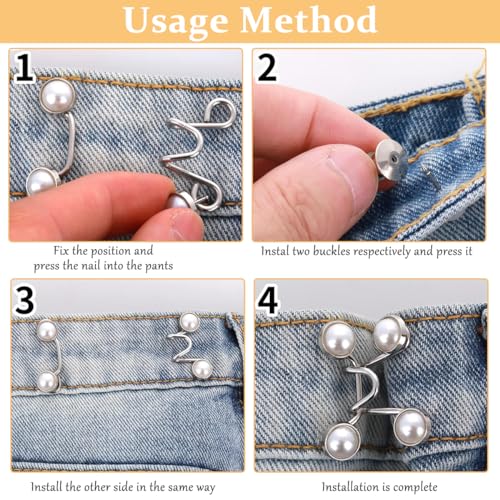 Usage Method

1

Fix the position and press the nail into the pants

2

Instal two buckles respectively and press it

3

Install the other side in the same way

4

Installation is complete