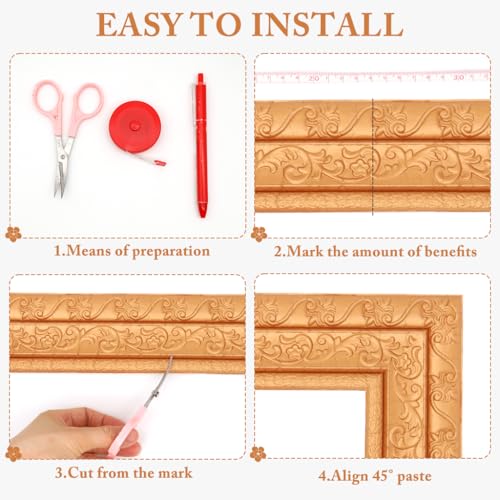 EASY TO INSTALL

20 30

1.Means of preparation

2.Mark the amount of benefits

3.Cut from the mark

4.Align 45° paste