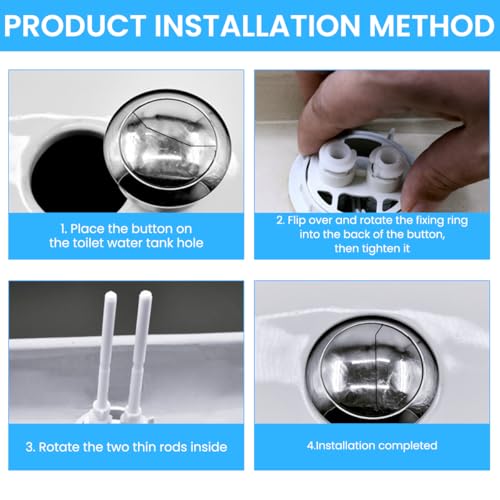 PRODUCT INSTALLATION METHOD

1. Place the button on the toilet water tank hole

2. Flip over and rotate the fixing ring into the back of the button, then tighten it

3. Rotate the two thin rods inside

4.Installation completed