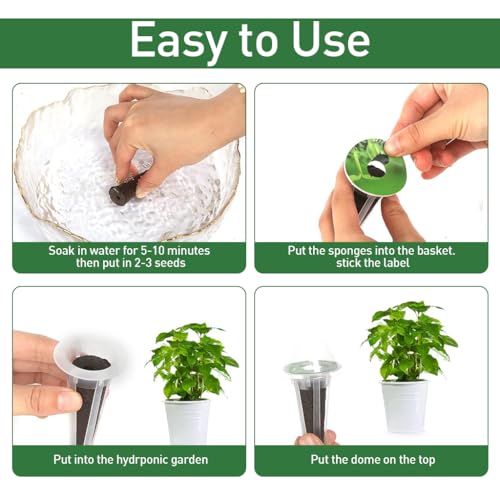 Easy to Use

Soak in water for 5-10 minutes then put in 2-3 seeds

Put the sponges into the basket. stick the label

Put into the hydrponic garden

Put the dome on the top