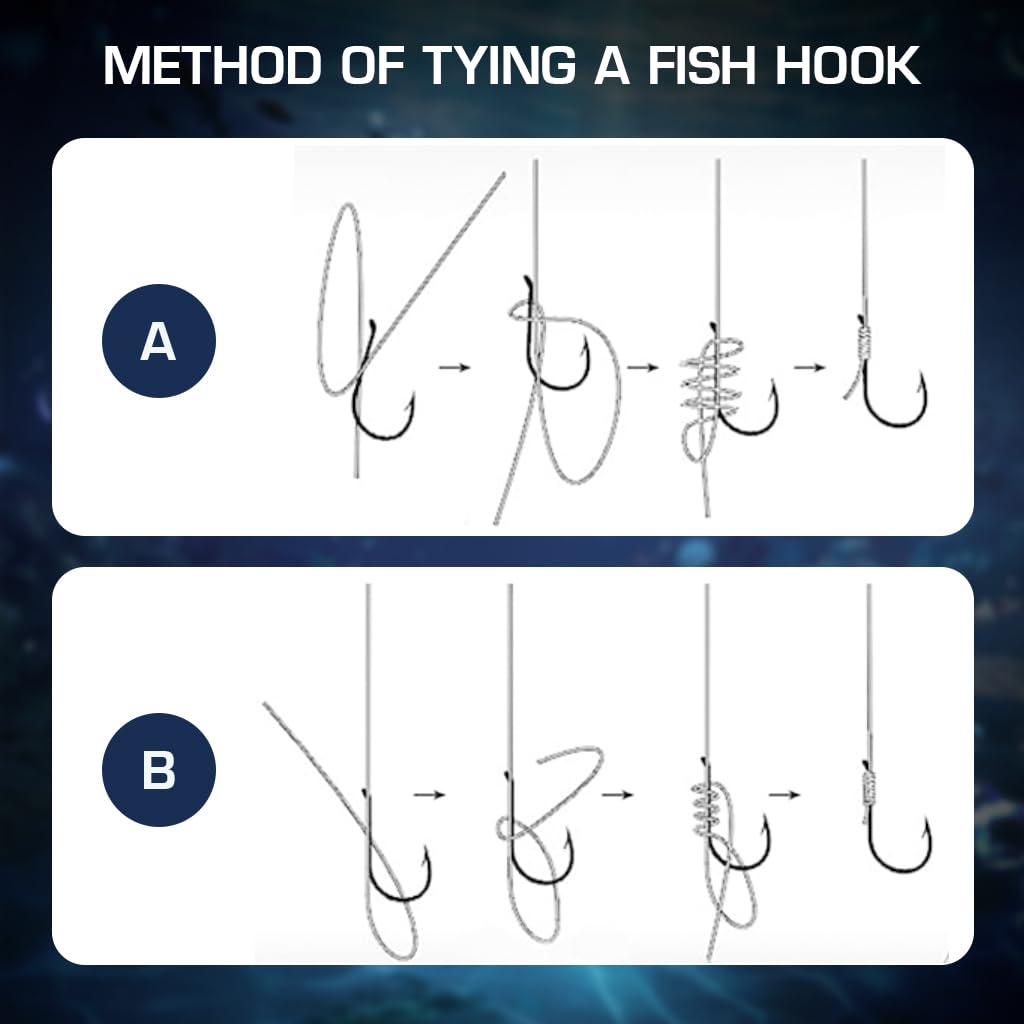 METHOD OF TYING A FISH HOOK

A

B