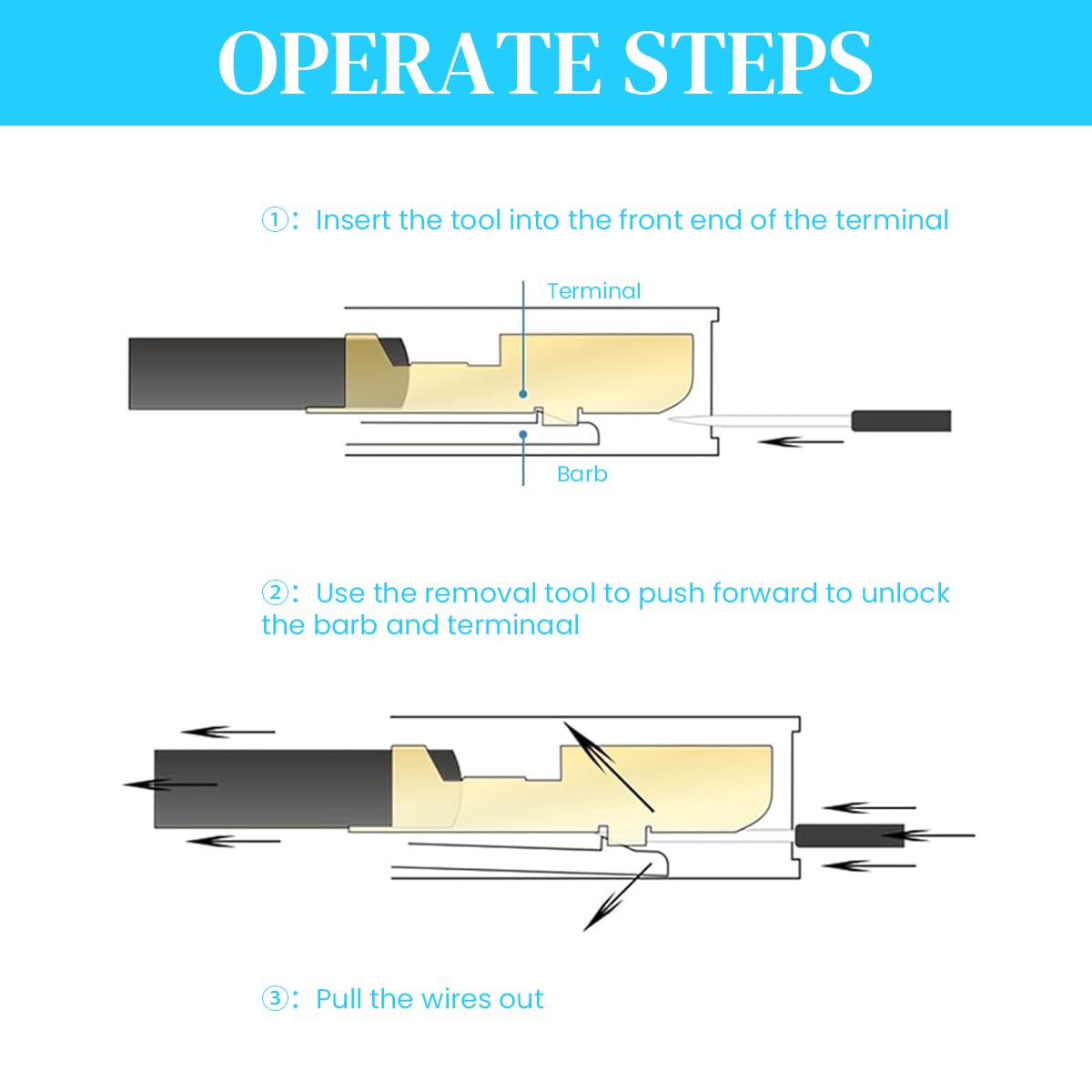 OPERATE STEPS

①: Insert the tool into the front end of the terminal

Terminal

Barb

②: Use the removal tool to push forward to unlock the barb and terminaal

③: Pull the wires out