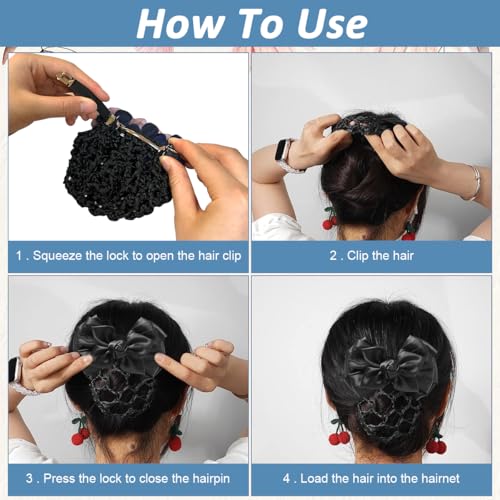 How To Use

1 . Squeeze the lock to open the hair clip

2 . Clip the hair

3 . Press the lock to close the hairpin

4 . Load the hair into the hairnet