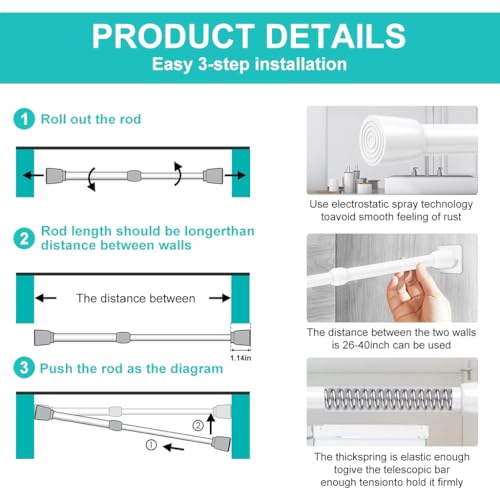 PRODUCT DETAILS
Easy 3-step installation

1 Roll out the rod

2 Rod length should be longerthan distance between walls

The distance between

1.14in

3 Push the rod as the diagram

② ①

Use electrostatic spray technology toavoid smooth feeling of rust

The distance between the two walls is 26-40inch can be used

The thickspring is elastic enough togive the telescopic bar enough tensionto hold it firmly