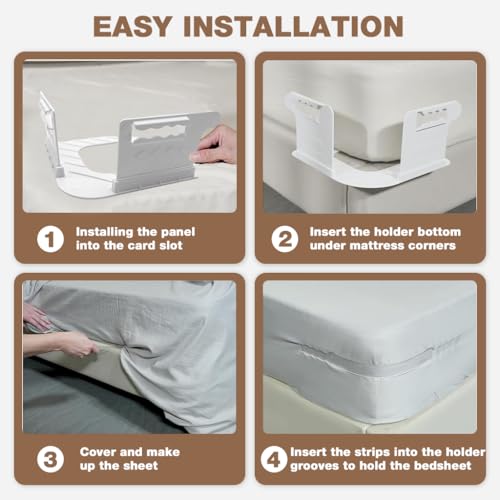 EASY INSTALLATION

1 Installing the panel into the card slot

2 Insert the holder bottom under mattress corners

3 Cover and make up the sheet

4 Insert the strips into the holder grooves to hold the bedsheet