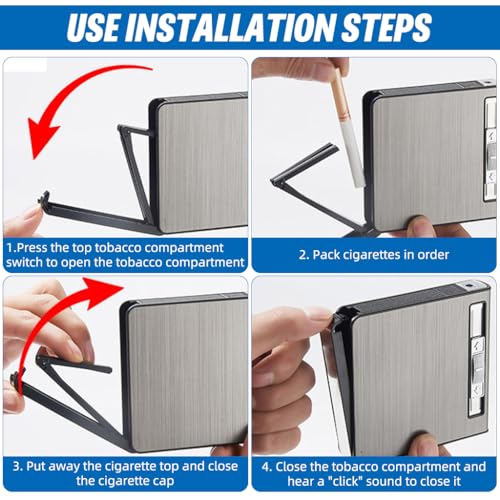 USE INSTALLATION STEPS

1.Press the top tobacco compartment switch to open the tobacco compartment

2. Pack cigarettes in order

3. Put away the cigarette top and close the cigarette cap

4. Close the tobacco compartment and hear a "click" sound to close it