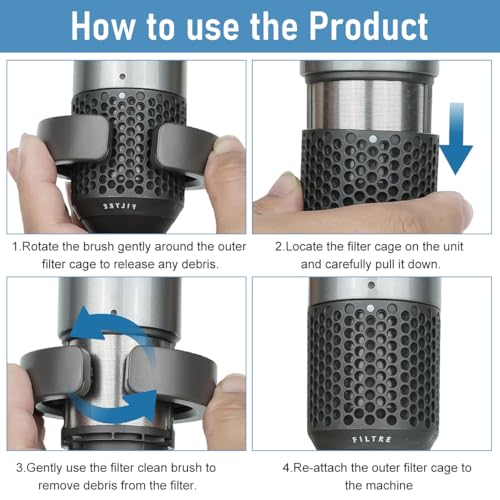 How to use the Product

FILTRE

1.Rotate the brush gently around the outer filter cage to release any debris.

2.Locate the filter cage on the unit and carefully pull it down.

3.Gently use the filter clean brush to remove debris from the filter.

FILTRE

4.Re-attach the outer filter cage to the machine