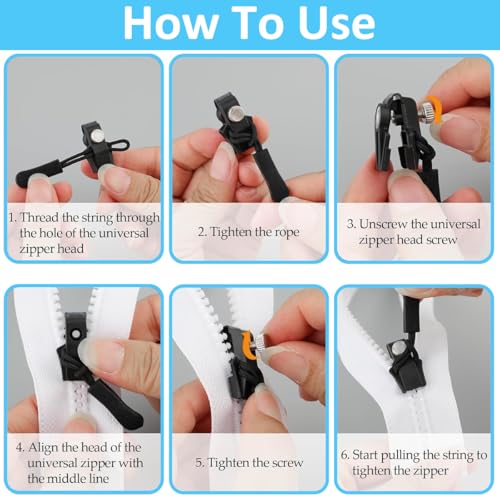 How To Use

1. Thread the string through the hole of the universal zipper head

2. Tighten the rope

3. Unscrew the universal zipper head screw

4. Align the head of the universal zipper with the middle line

5. Tighten the screw

6. Start pulling the string to tighten the zipper