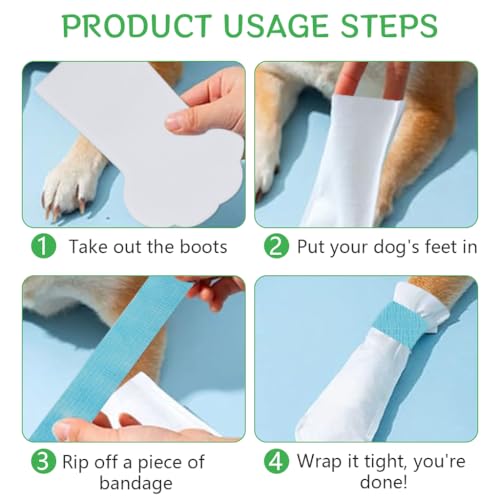 PRODUCT USAGE STEPS

1 Take out the boots

2 Put your dog's feet in

3 Rip off a piece of bandage

4 Wrap it tight, you're done!