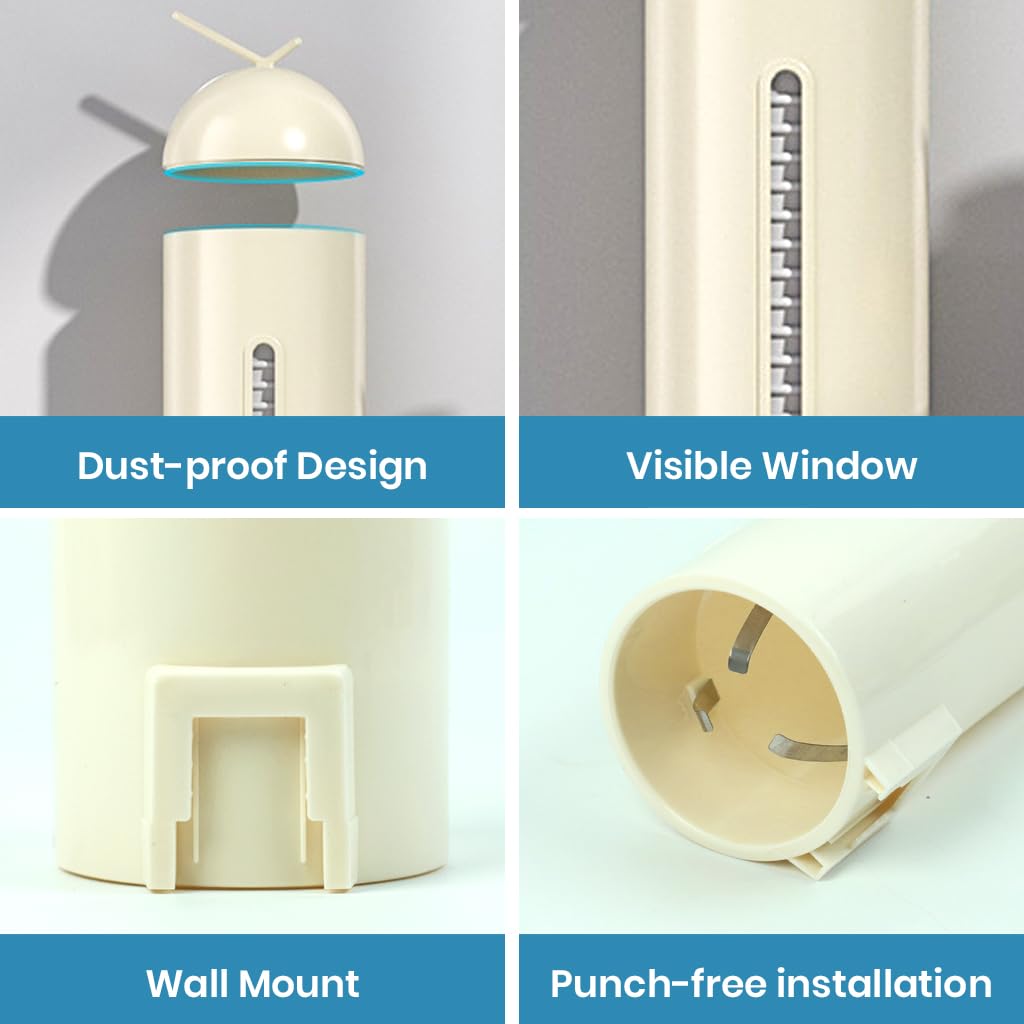 Dust-proof Design

Visible Window

Wall Mount

Punch-free installation