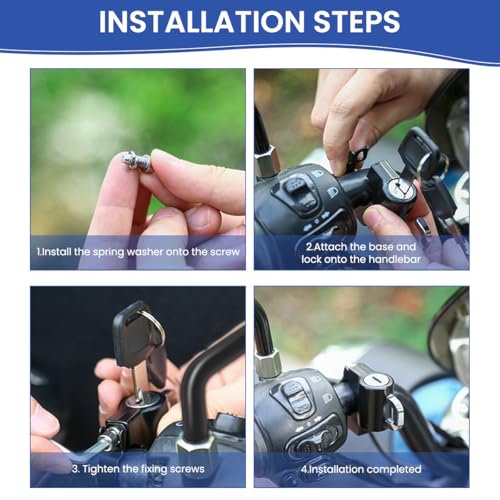 INSTALLATION STEPS

1.Install the spring washer onto the screw

2.Attach the base and lock onto the handlebar

3. Tighten the fixing screws

4.Installation completed