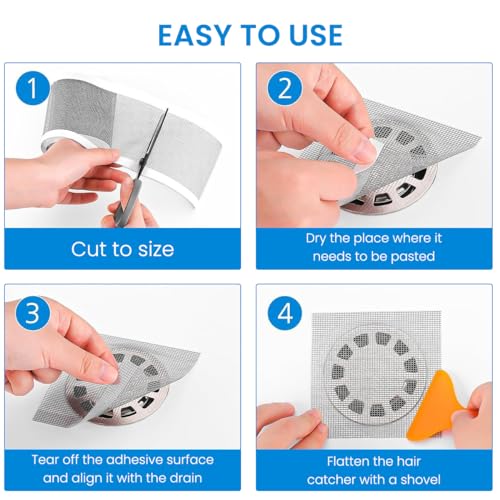 EASY TO USE

1

Cut to size

2

Dry the place where it needs to be pasted

3

Tear off the adhesive surface and align it with the drain

4

Flatten the hair catcher with a shovel