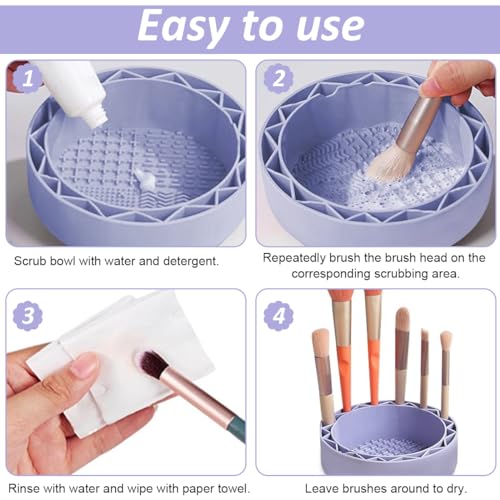 Easy to use

1

Scrub bowl with water and detergent.

2

Repeatedly brush the brush head on the corresponding scrubbing area.

3

Rinse with water and wipe with paper towel.

4

Leave brushes around to dry.