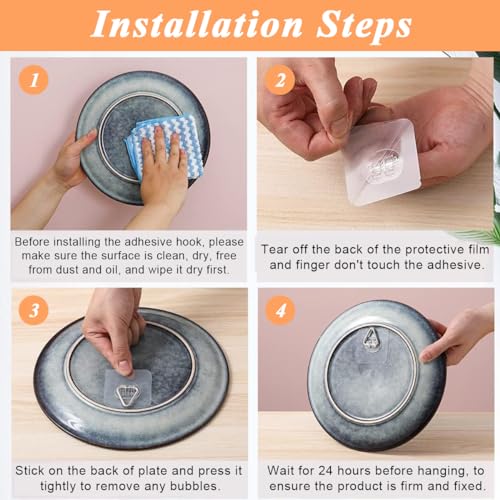 Installation Steps

1

Before installing the adhesive hook, please make sure the surface is clean, dry, free from dust and oil, and wipe it dry first.

2

Tear off the back of the protective film and finger don't touch the adhesive.

3

Stick on the back of plate and press it tightly to remove any bubbles.

4

Wait for 24 hours before hanging, to ensure the product is firm and fixed.