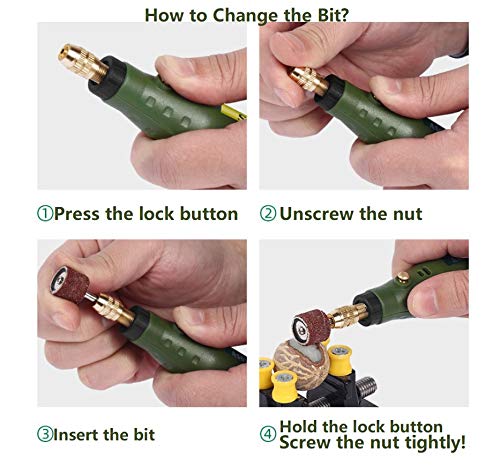 How to Change the Bit?

①Press the lock button

② Unscrew the nut

③Insert the bit

④ Hold the lock button
Screw the nut tightly!