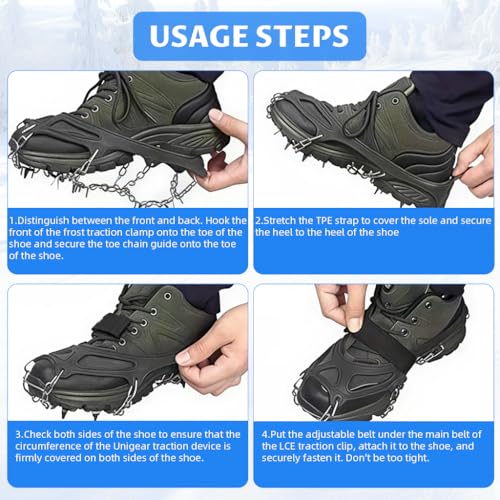 USAGE STEPS

1.Distinguish between the front and back. Hook the front of the frost traction clamp onto the toe of the shoe and secure the toe chain guide onto the toe of the shoe.

2.Stretch the TPE strap to cover the sole and secure the heel to the heel of the shoe

3.Check both sides of the shoe to ensure that the circumference of the Unigear traction device is firmly covered on both sides of the shoe.

4.Put the adjustable belt under the main belt of the LCE traction clip, attach it to the shoe, and securely fasten it. Don't be too tight.