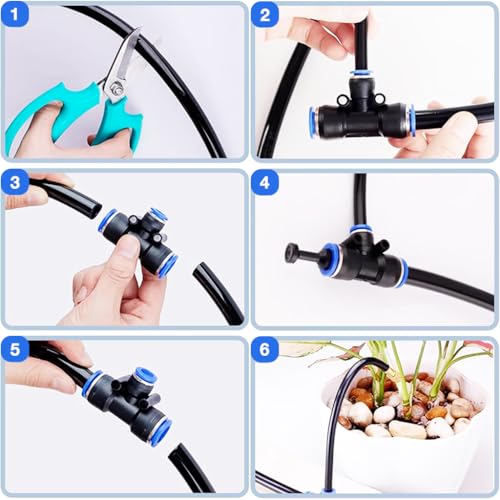 1
2
3
4
5
6