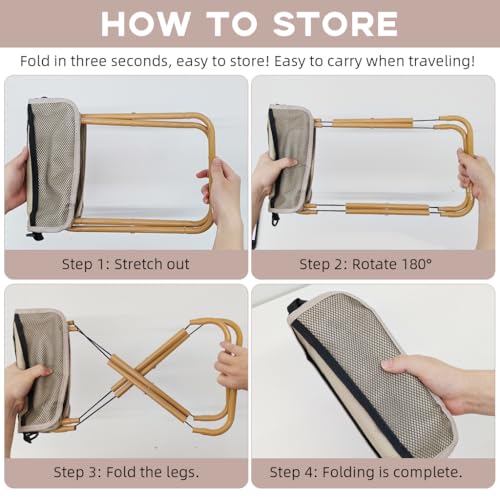 HOW TO STORE

Fold in three seconds, easy to store! Easy to carry when traveling!

Step 1: Stretch out

Step 2: Rotate 180°

Step 3: Fold the legs.

Step 4: Folding is complete.