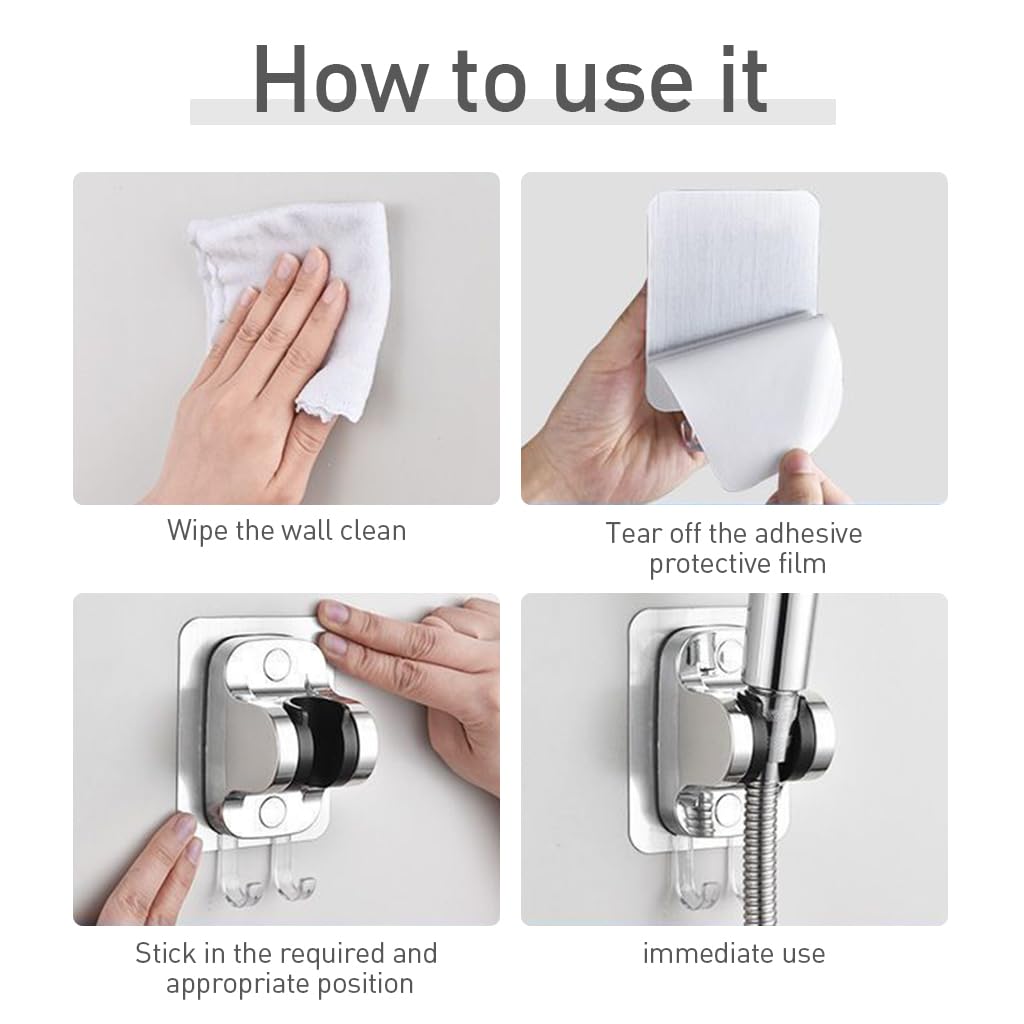 How to use it

Wipe the wall clean

Tear off the adhesive protective film

Stick in the required and appropriate position

immediate use