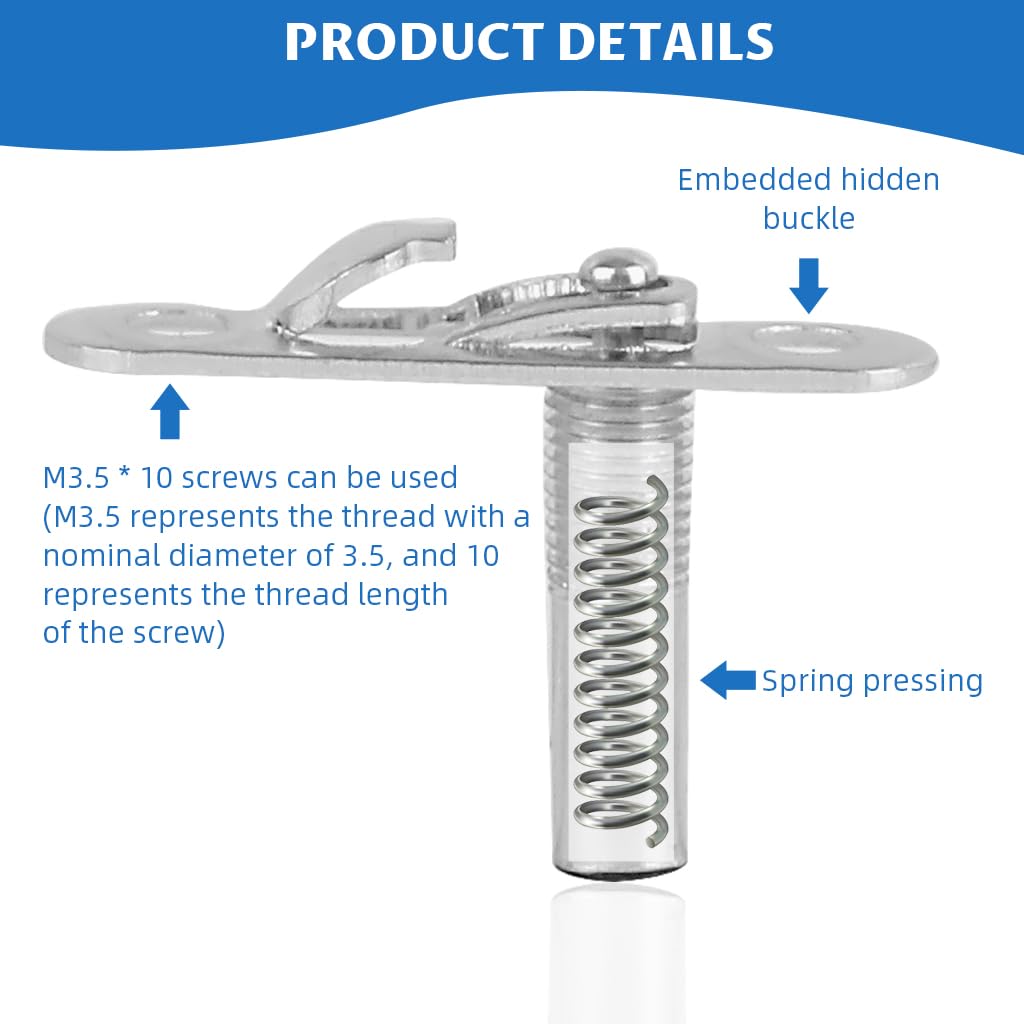 PRODUCT DETAILS

Embedded hidden buckle

M3.5 * 10 screws can be used (M3.5 represents the thread with a nominal diameter of 3.5, and 10 represents the thread length of the screw)

Spring pressing