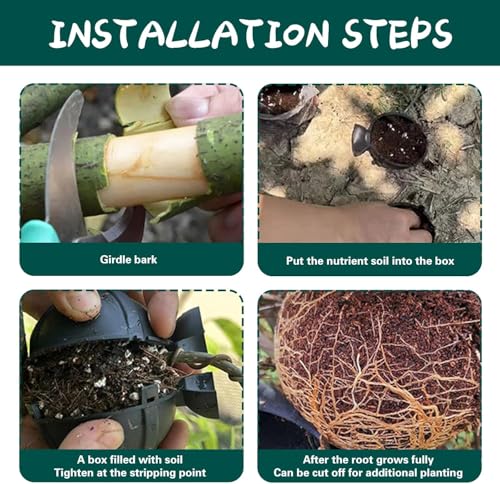 INSTALLATION STEPS

Girdle bark

Put the nutrient soil into the box

A box filled with soil
Tighten at the stripping point

After the root grows fully
Can be cut off for additional planting