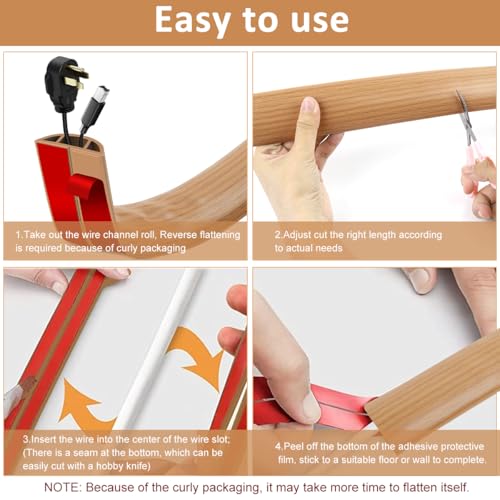 Easy to use

1.Take out the wire channel roll, Reverse flattening is required because of curly packaging

2.Adjust cut the right length according to actual needs

3.Insert the wire into the center of the wire slot; (There is a seam at the bottom, which can be easily cut with a hobby knife)

4.Peel off the bottom of the adhesive protective film, stick to a suitable floor or wall to complete.

NOTE: Because of the curly packaging, it may take more time to flatten itself.