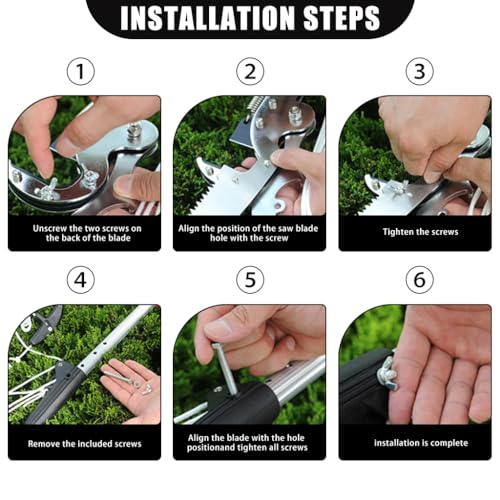 INSTALLATION STEPS

1

Unscrew the two screws on the back of the blade

2

Align the position of the saw blade hole with the screw

3

Tighten the screws

4

Remove the included screws

5

Align the blade with the hole positionand tighten all screws

6

Installation is complete