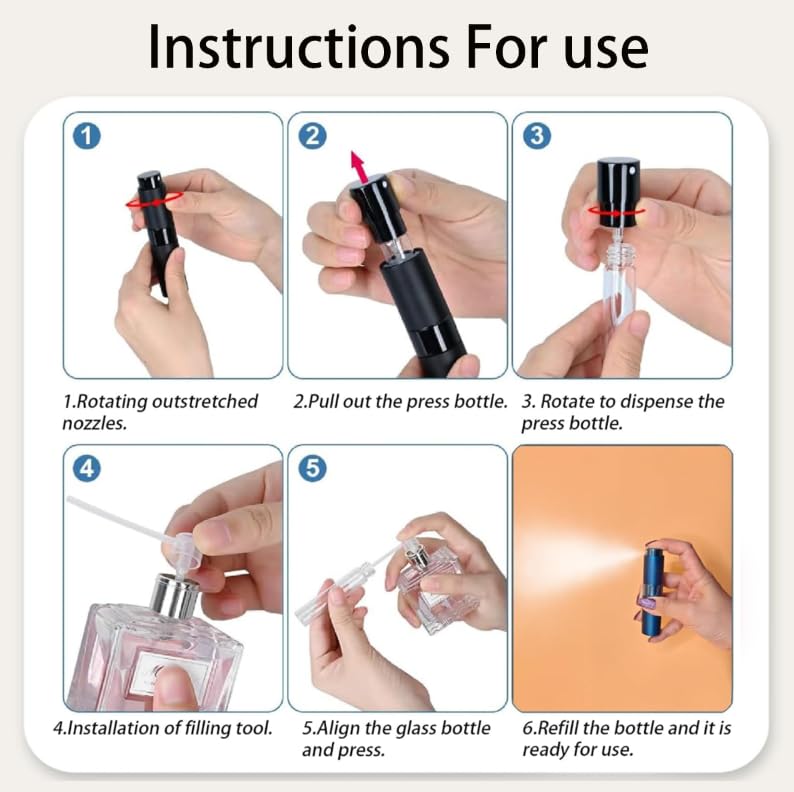 Instructions For use

1

2

3

1.Rotating outstretched nozzles.

2.Pull out the press bottle.

3. Rotate to dispense the press bottle.

4

5

4.Installation of filling tool.

5.Align the glass bottle and press.

6.Refill the bottle and it is ready for use.