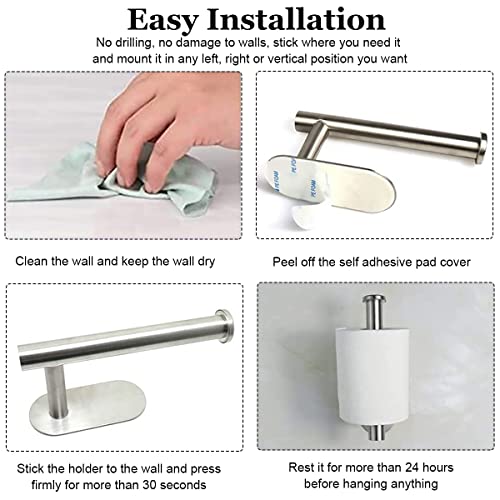 Easy Installation

No drilling, no damage to walls, stick where you need it and mount it in any left, right or vertical position you want

PE FOAM

PE FOAM

Clean the wall and keep the wall dry

Peel off the self adhesive pad cover

Stick the holder to the wall and press firmly for more than 30 seconds

Rest it for more than 24 hours before hanging anything