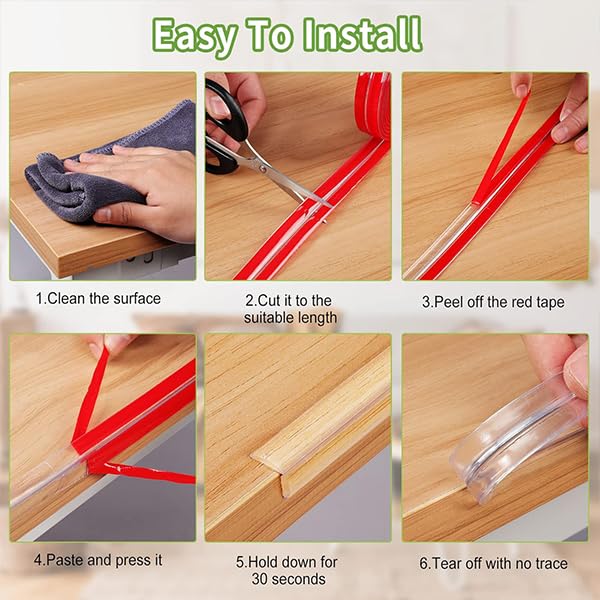 Easy To Install

1.Clean the surface

2.Cut it to the suitable length

3.Peel off the red tape

4.Paste and press it

5.Hold down for 30 seconds

6.Tear off with no trace