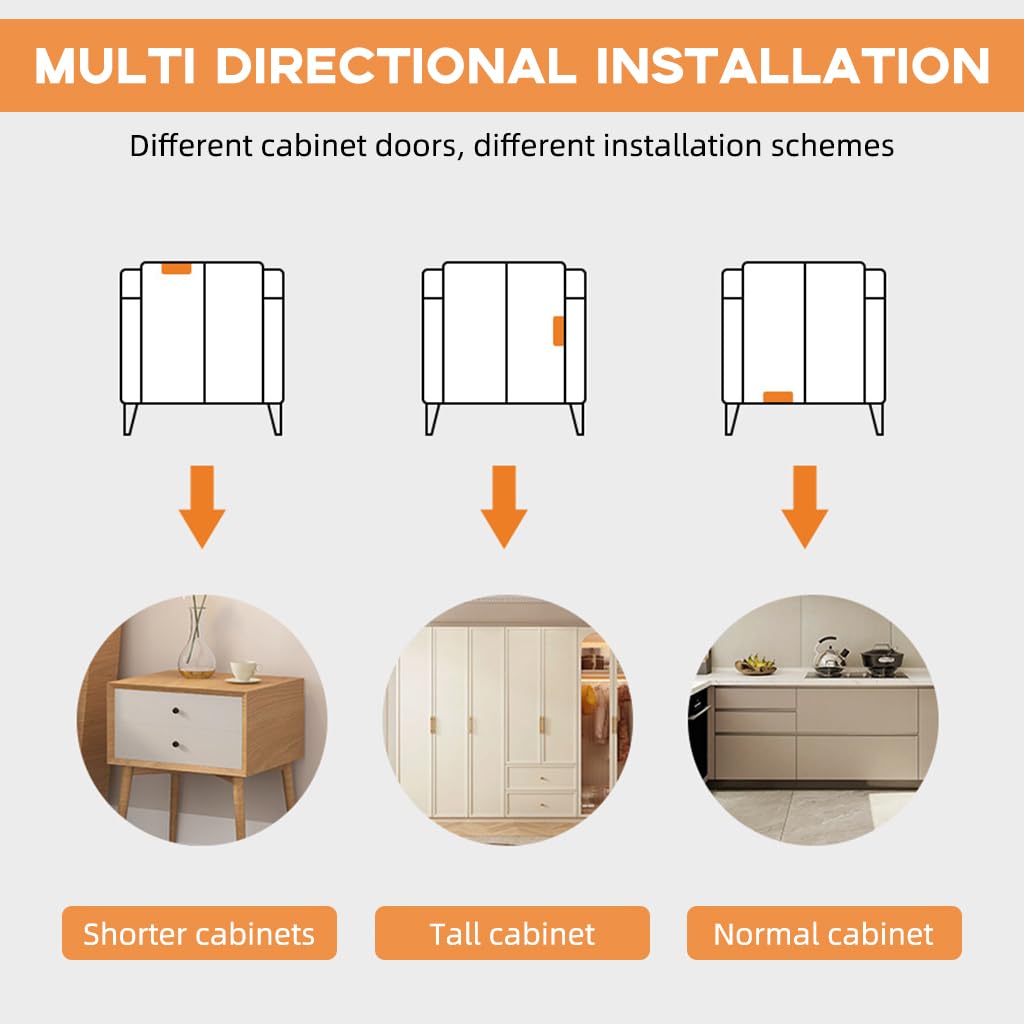 MULTI DIRECTIONAL INSTALLATION

Different cabinet doors, different installation schemes

Shorter cabinets

Tall cabinet

Normal cabinet