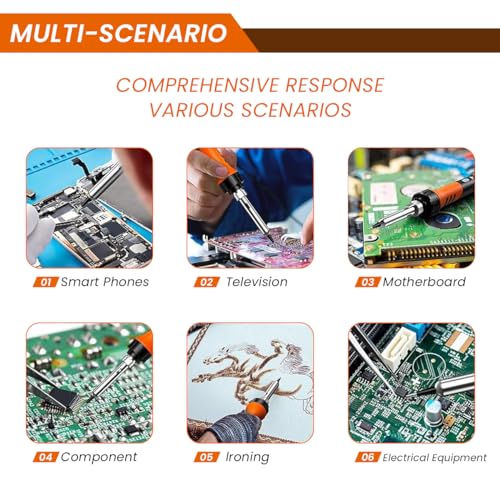 MULTI-SCENARIO

COMPREHENSIVE RESPONSE
VARIOUS SCENARIOS

01 Smart Phones

02 Television

03 Motherboard

04 Component

05 Ironing

06 Electrical Equipment