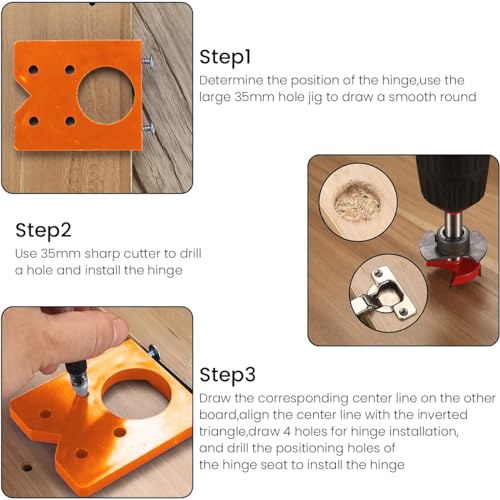 Step1
Determine the position of the hinge,use the large 35mm hole jig to draw a smooth round

Step2
Use 35mm sharp cutter to drill a hole and install the hinge

Step3
Draw the corresponding center line on the other board,align the center line with the inverted triangle,draw 4 holes for hinge installation, and drill the positioning holes of the hinge seat to install the hinge