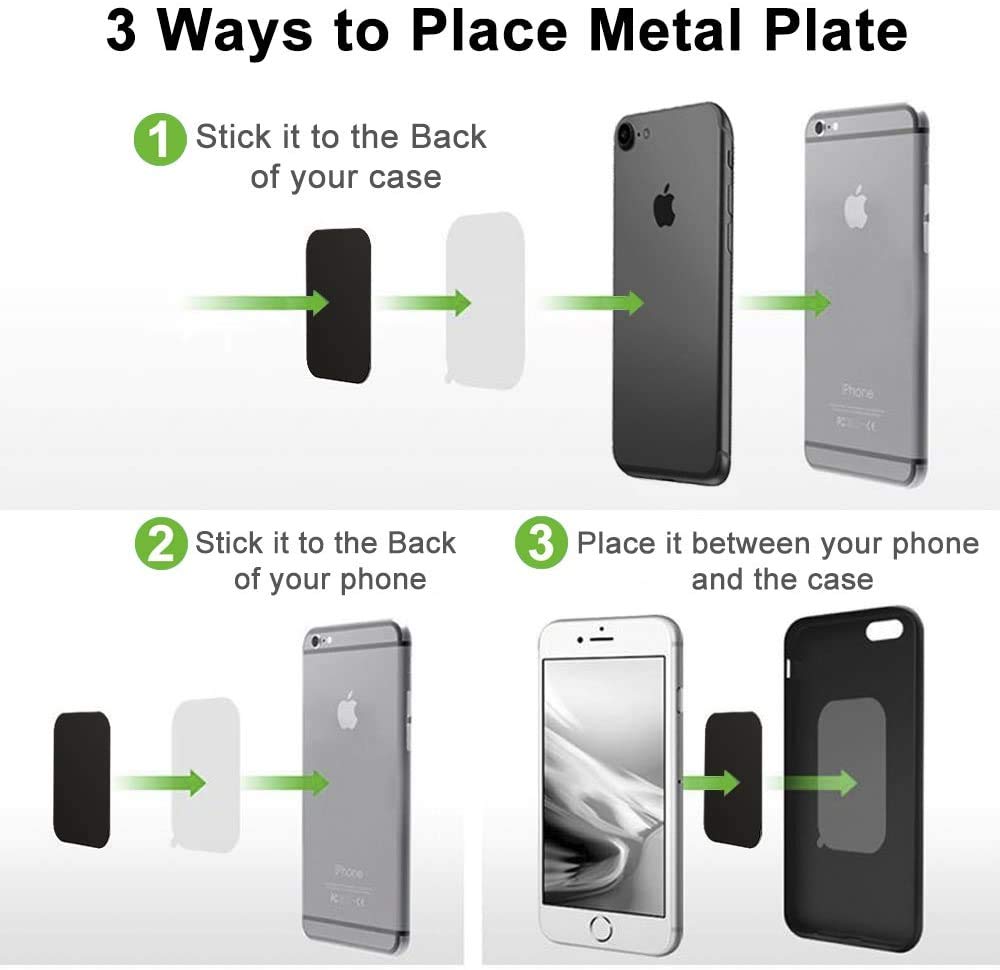 3 Ways to Place Metal Plate

1 Stick it to the Back of your case

iPhone

2 Stick it to the Back of your phone

iPhone

3 Place it between your phone and the case