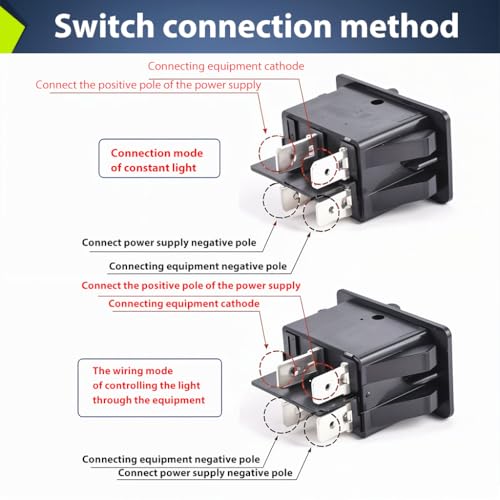 Switch connection method

Connecting equipment cathode

Connect the positive pole of the power supply

Connection mode of constant light

Connect power supply negative pole

Connecting equipment negative pole

Connect the positive pole of the power supply

Connecting equipment cathode

The wiring mode of controlling the light through the equipment

Connecting equipment negative pole

Connect power supply negative pole