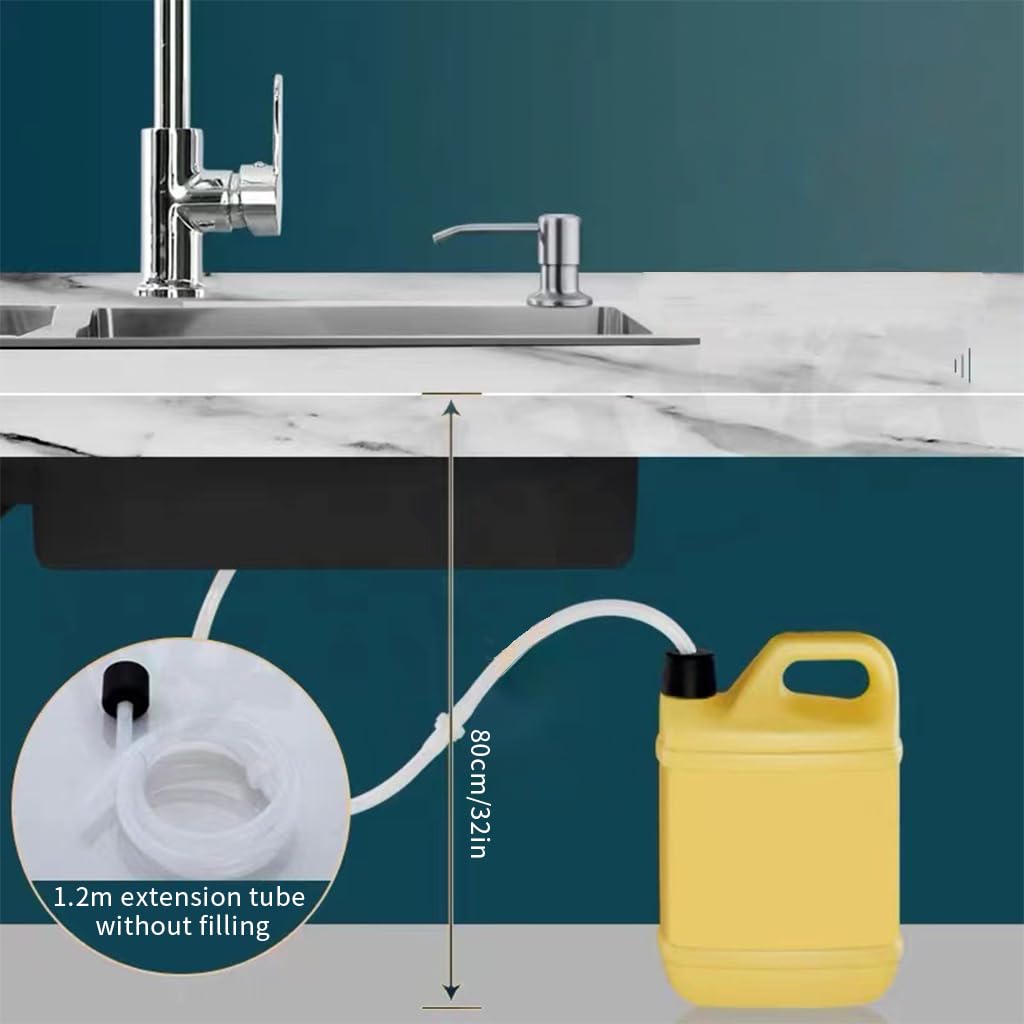 80cm/32in

1.2m extension tube without filling