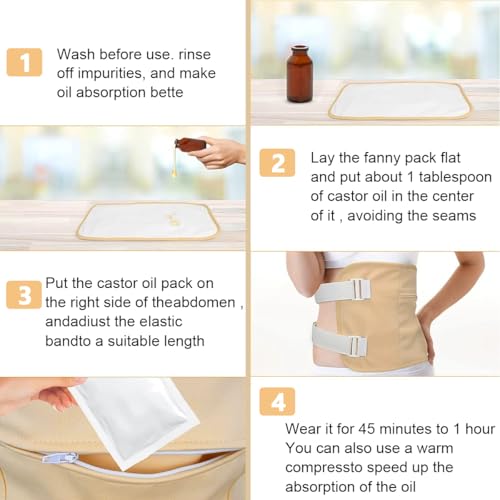 1 Wash before use. rinse off impurities, and make oil absorption bette

2 Lay the fanny pack flat and put about 1 tablespoon of castor oil in the center of it , avoiding the seams

3 Put the castor oil pack on the right side of theabdomen , andadiust the elastic bandto a suitable length

4 Wear it for 45 minutes to 1 hour You can also use a warm compressto speed up the absorption of the oil