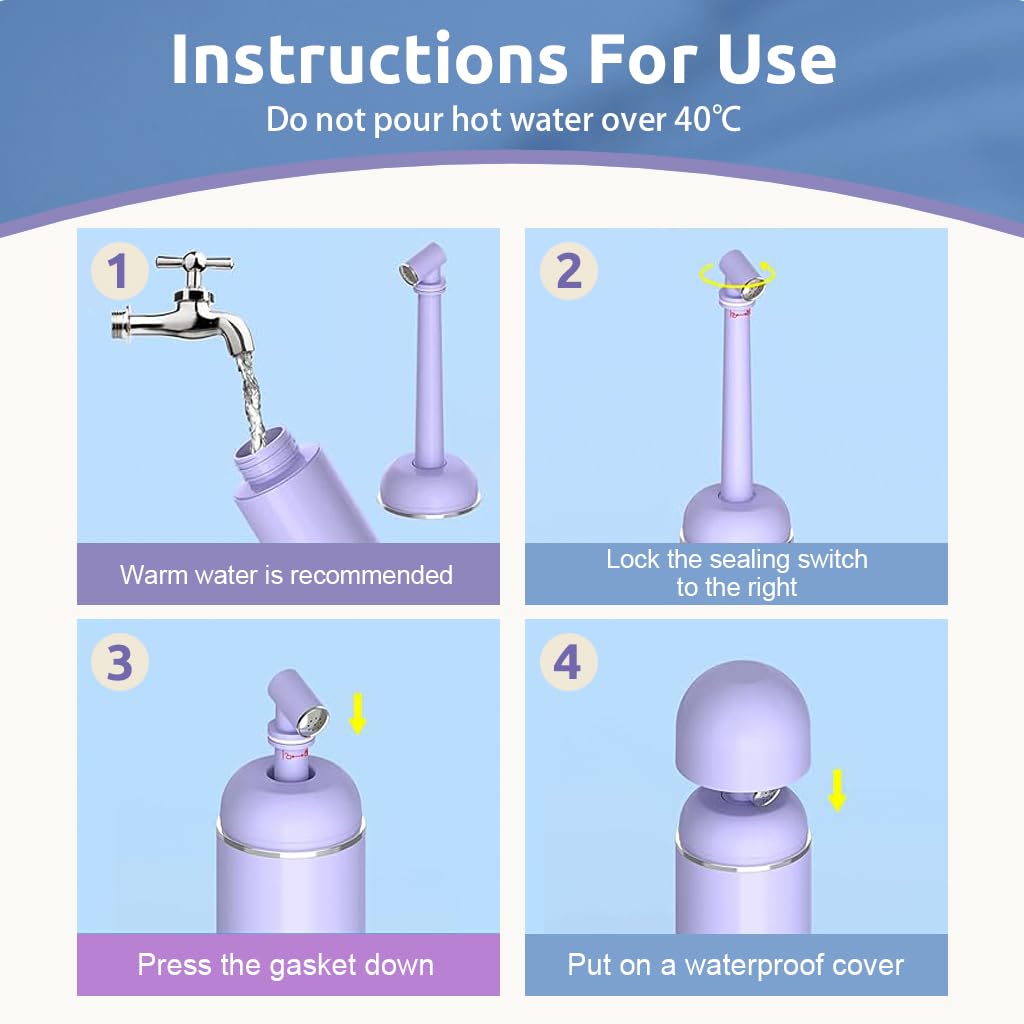 Instructions For Use

Do not pour hot water over 40℃

1

Warm water is recommended

2

Lock the sealing switch to the right

3

Press the gasket down

4

Put on a waterproof cover