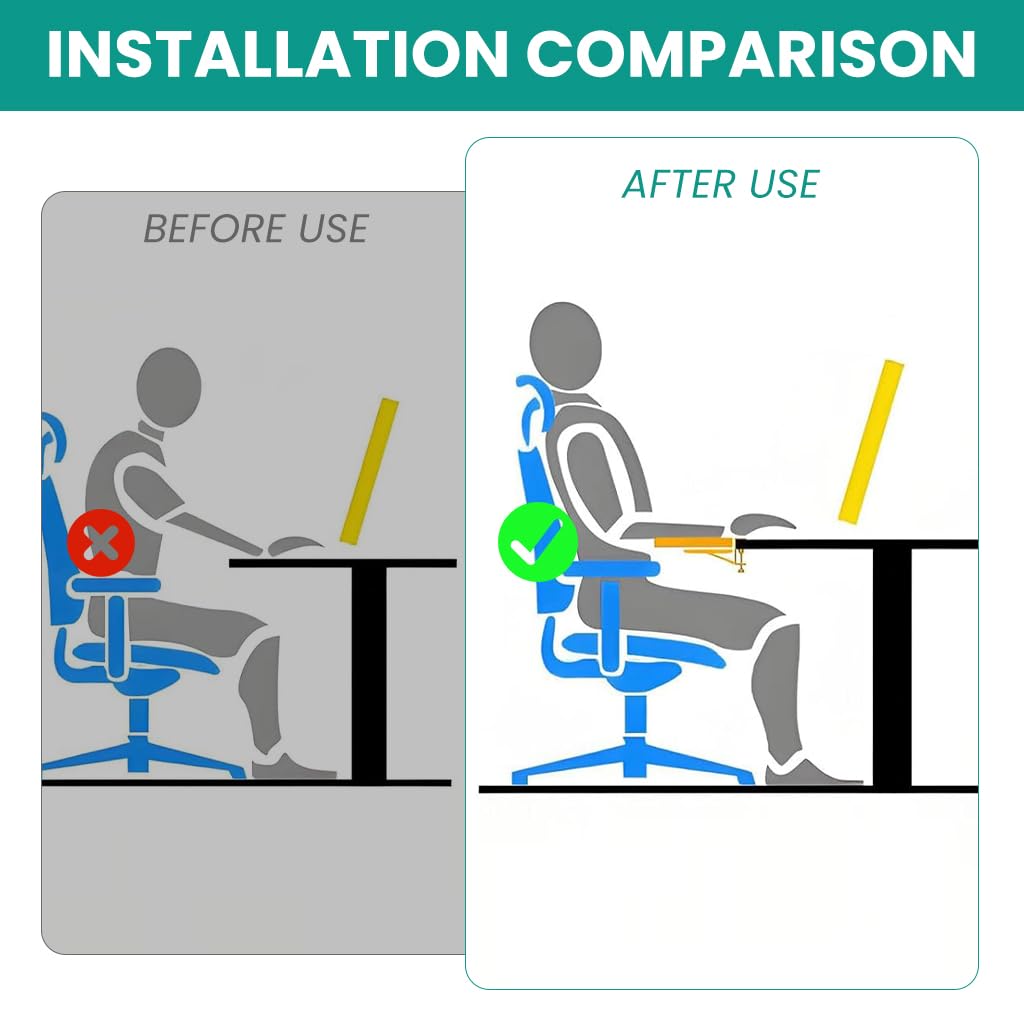 INSTALLATION COMPARISON

BEFORE USE

AFTER USE