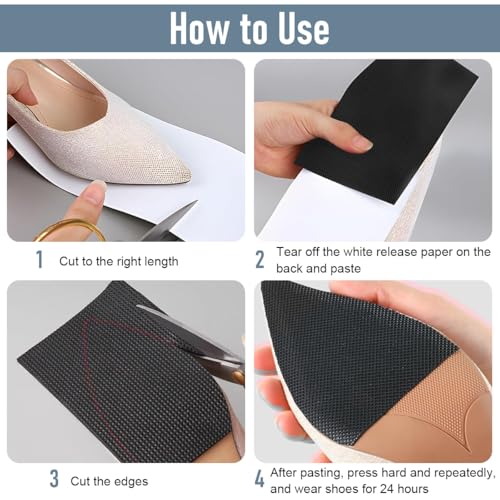 How to Use

1 Cut to the right length

2 Tear off the white release paper on the back and paste

3 Cut the edges

4 After pasting, press hard and repeatedly, and wear shoes for 24 hours