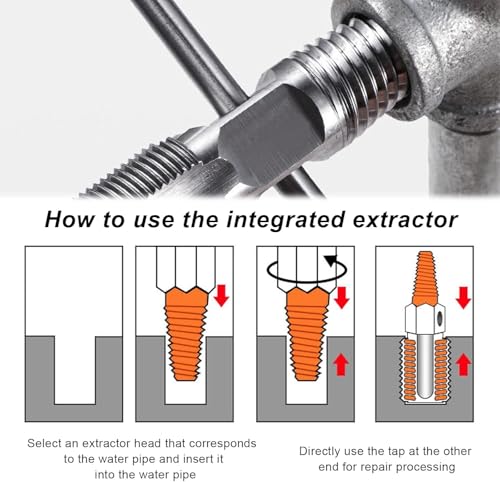 How to use the integrated extractor

Select an extractor head that corresponds to the water pipe and insert it into the water pipe

Directly use the tap at the other end for repair processing