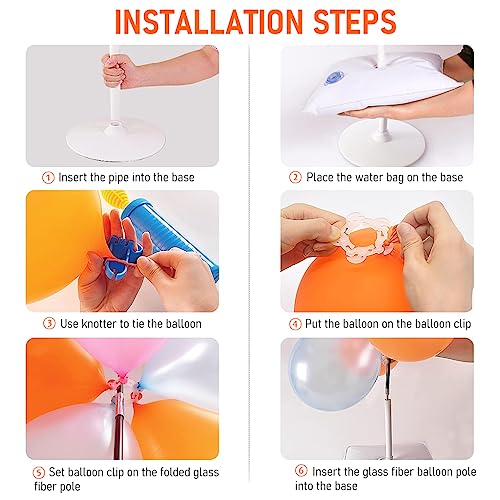 INSTALLATION STEPS

① Insert the pipe into the base

② Place the water bag on the base

③ Use knotter to tie the balloon

④ Put the balloon on the balloon clip

⑤ Set balloon clip on the folded glass fiber pole

⑥ Insert the glass fiber balloon pole into the base