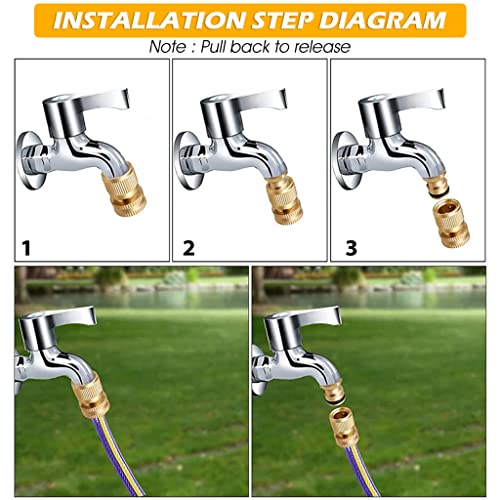 INSTALLATION STEP DIAGRAM

Note : Pull back to release

1

2

3