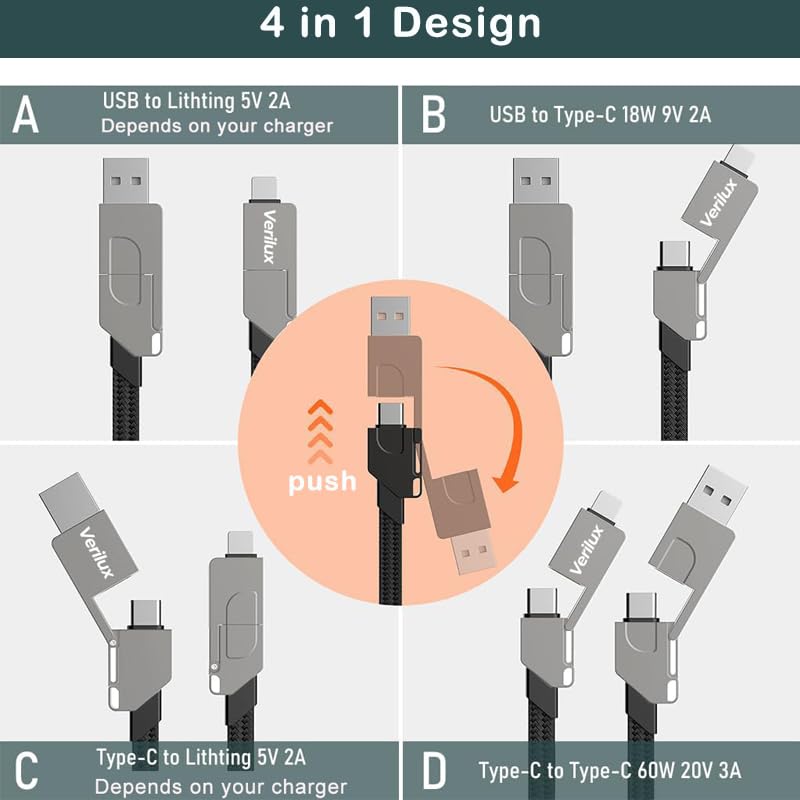 4 in 1 Design

A USB to Lithting 5V 2A
Depends on your charger

B USB to Type-C 18W 9V 2A

Verilux

Verilux

push

Verilux

Verilux

C Type-C to Lithting 5V 2A
Depends on your charger

D Type-C to Type-C 60W 20V 3A