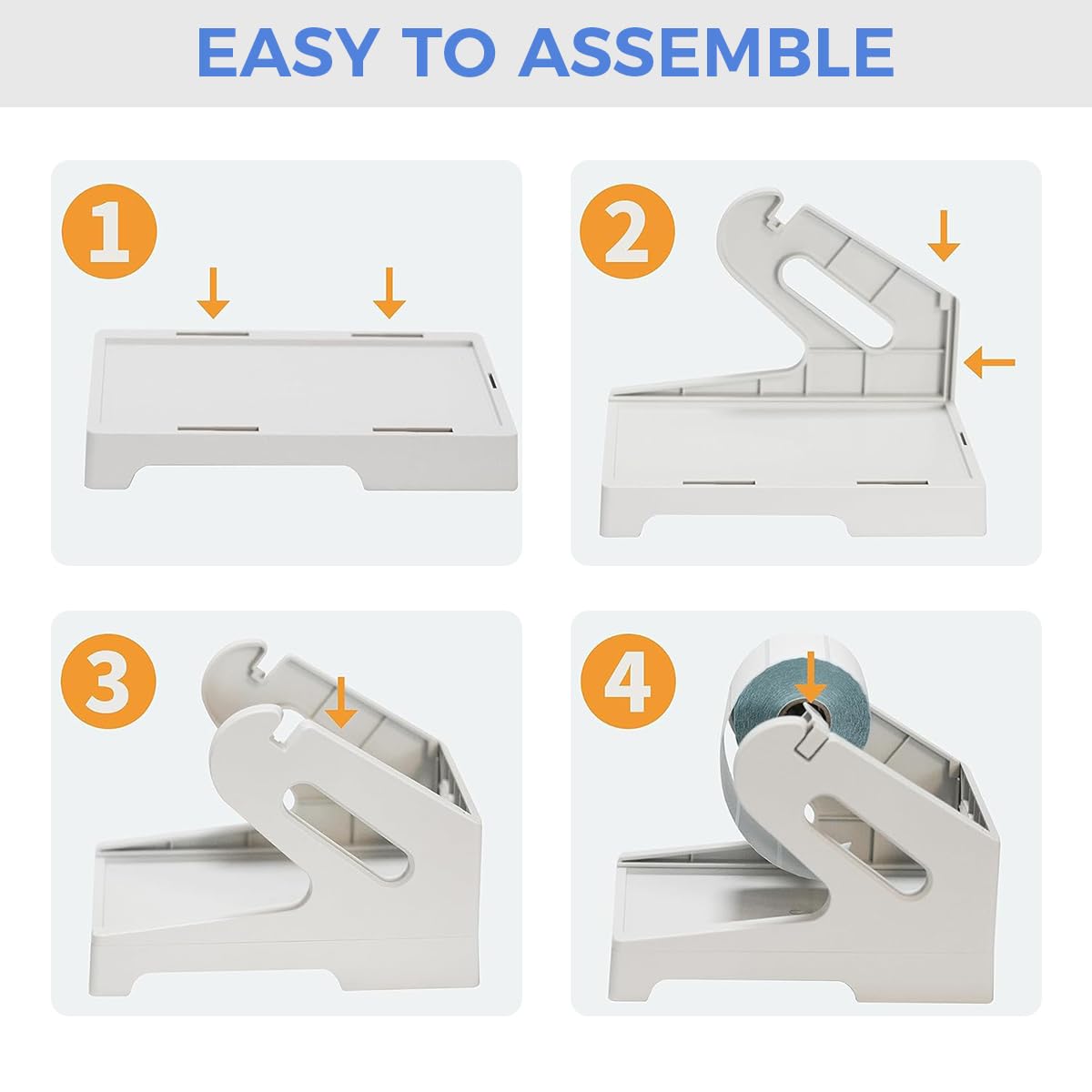 EASY TO ASSEMBLE

1

2

3

4